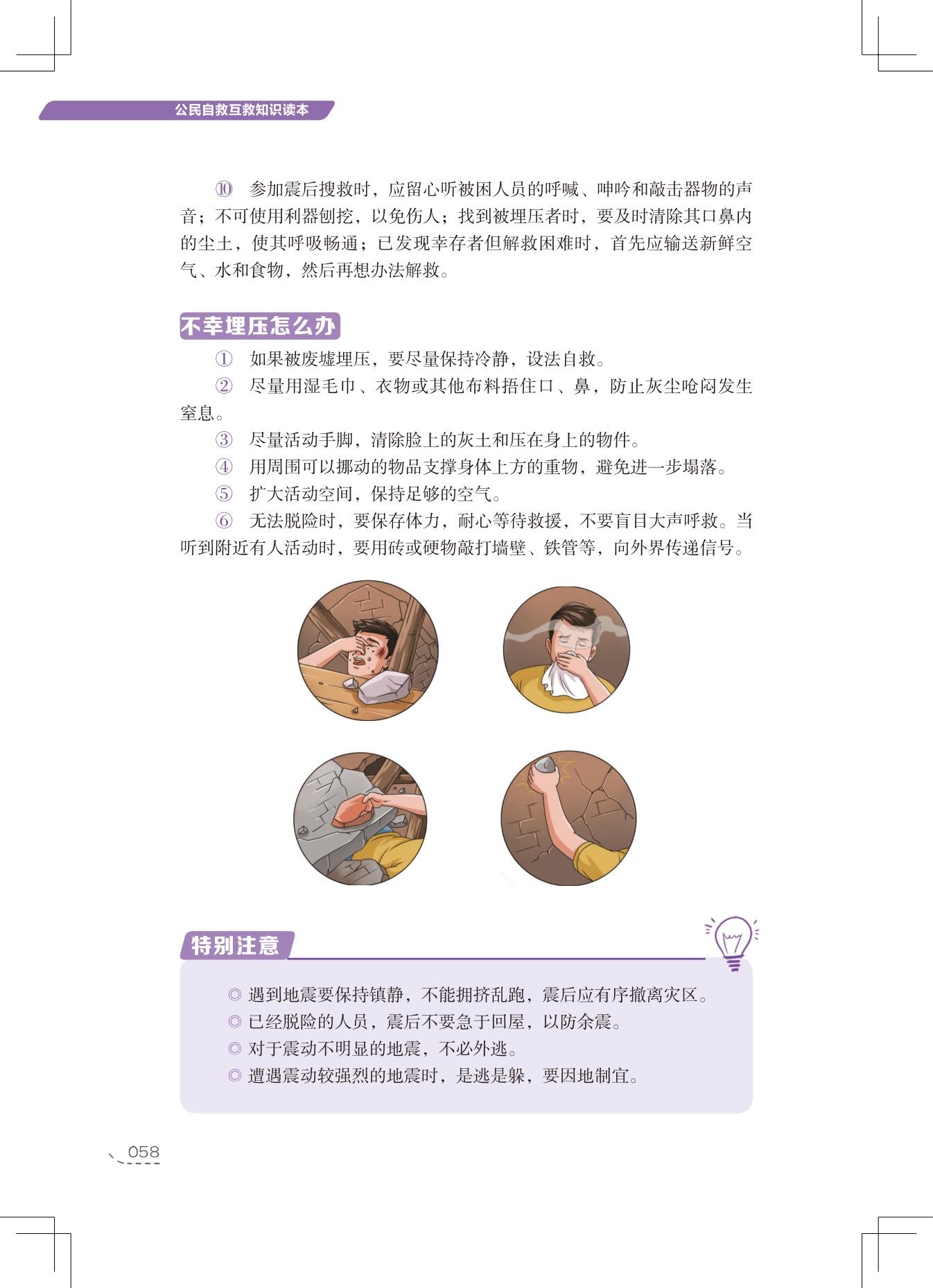 公民自救互救知识读本

⑩ 参加震后搜救时，应留心听被困人员的呼喊、呻吟和敲击器物的声音；不可使用利器刨挖，以免伤人；找到被埋压者时，要及时清除其口鼻内的尘土，使其呼吸畅通；已发现幸存者但解救困难时，首先应输送新鲜空气、水和食物，然后再想办法解救。

不幸埋压怎么办

① 如果被废墟埋压，要尽量保持冷静，设法自救。

② 尽量用湿毛巾、衣物或其他布料捂住口、鼻，防止灰尘呛闷发生窒息。

③ 尽量活动手脚，清除脸上的灰土和压在身上的物件。

④ 用周围可以挪动的物品支撑身体上方的重物，避免进一步塌落。

⑤ 扩大活动空间，保持足够的空气。

⑥ 无法脱险时，要保存体力，耐心等待救援，不要盲目大声呼救。当听到附近有人活动时，要用砖或硬物敲打墙壁、铁管等，向外界传递信号。

特别注意

◎ 遇到地震要保持镇静，不能拥挤乱跑，震后应有序撤离灾区。
◎ 已经脱险的人员，震后不要急于回屋，以防余震。
◎ 对于震动不明显的地震，不必外逃。
◎ 遭遇震动较强烈的地震时，是逃是躲，要因地制宜。

058